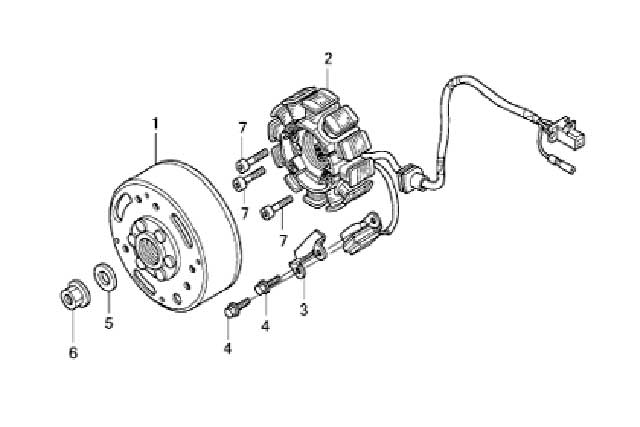 2
1
7
7
7
3
4
4
5
6