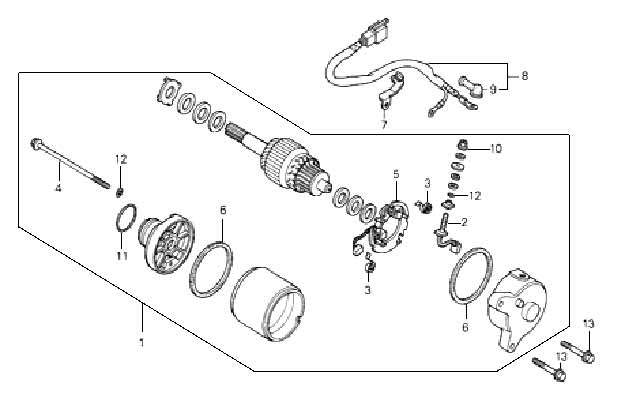 8
9
7
10
12
4
5
3
12
2
6
11
3
6
1
13
13