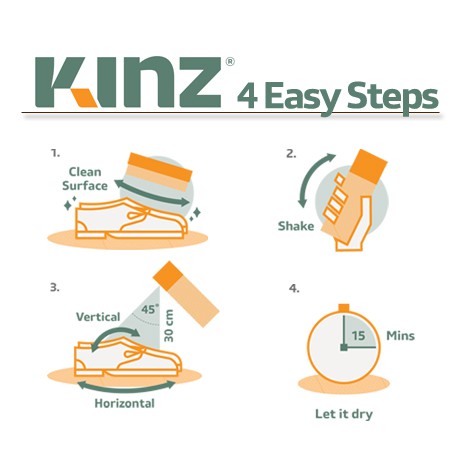 KINZ® 4 Easy Steps

1.
Clean Surface

2.
Shake

3.
Vertical
45°
30 cm
Horizontal

4.
15
Mins
Let it dry