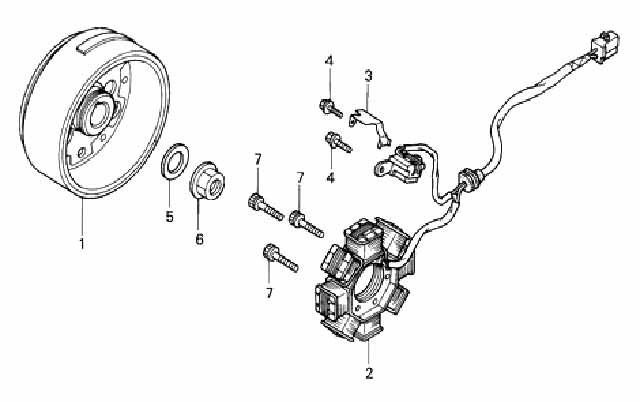 4
3
4
7
7
5
6
1
7
2