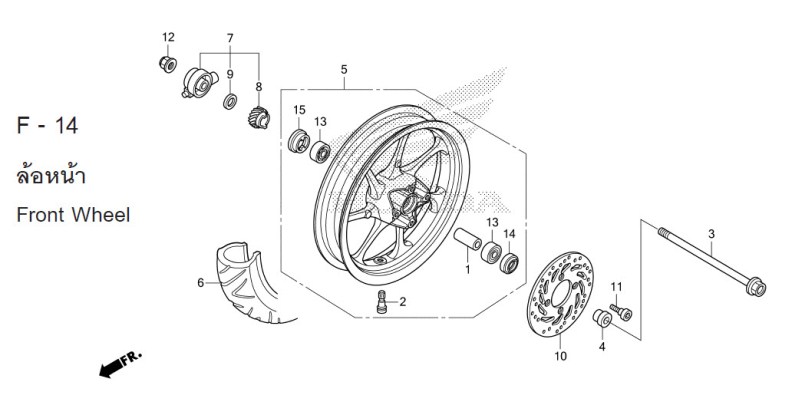 F - 14

ล้อหน้า

Front Wheel

12
7
9
8
5
15
13
13
14
1
2
6
3
11
4
10
FR.