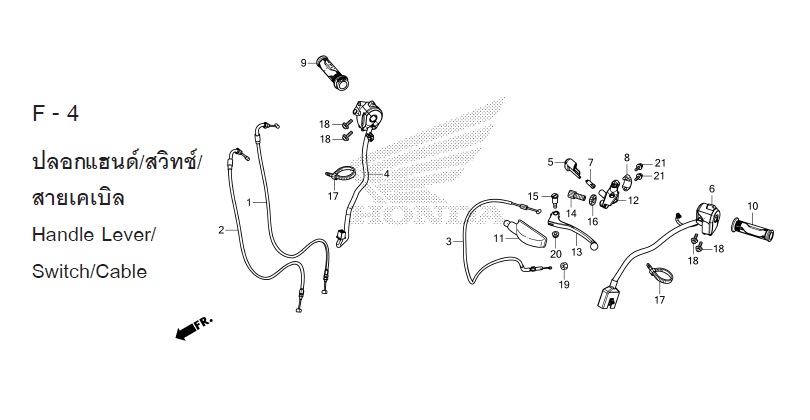 F - 4

ปลอกแฮนด์/สวิทช์/ สายเคเบิล

Handle Lever/ Switch/Cable

9
18
18
17
4
1
2
FR.
HONDA
5
7
8
21
21
15
14
16
12
6
10
3
11
20
13
19
18
18
17