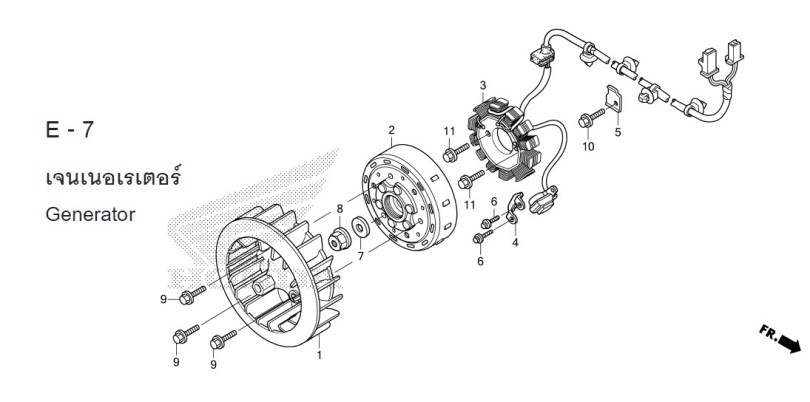 E - 7

เจนเนอเรเตอร์

Generator

3
2
11
5
10
11
6
8
4
7
6
9
9
9
1
FR.