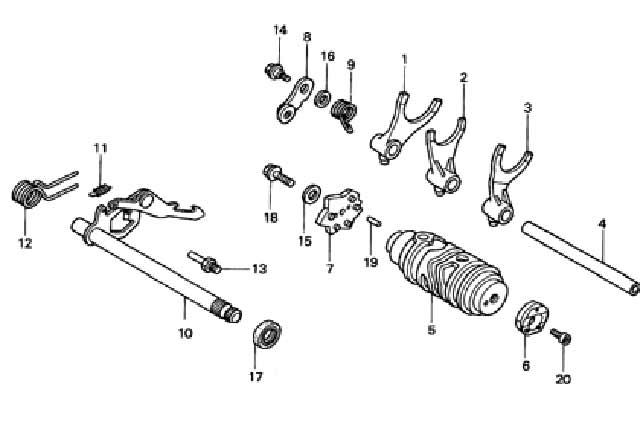 14
8
16
9
1
2
3
11
12
18
15
7
19
4
13
10
5
17
6
20