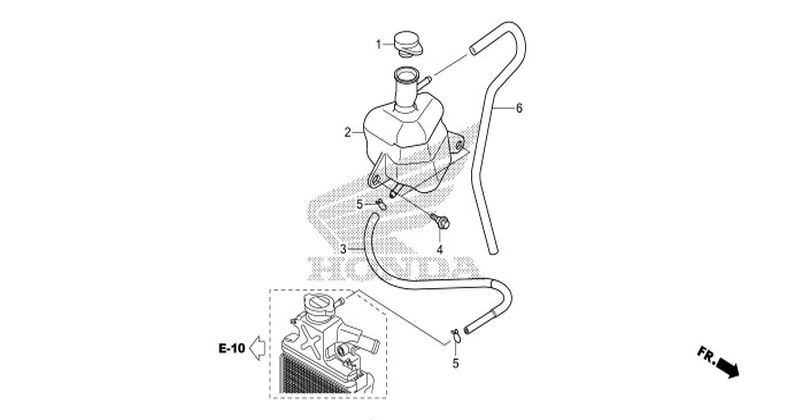 1
6
2
5
4
3
HONDA
E-10
5
FR.