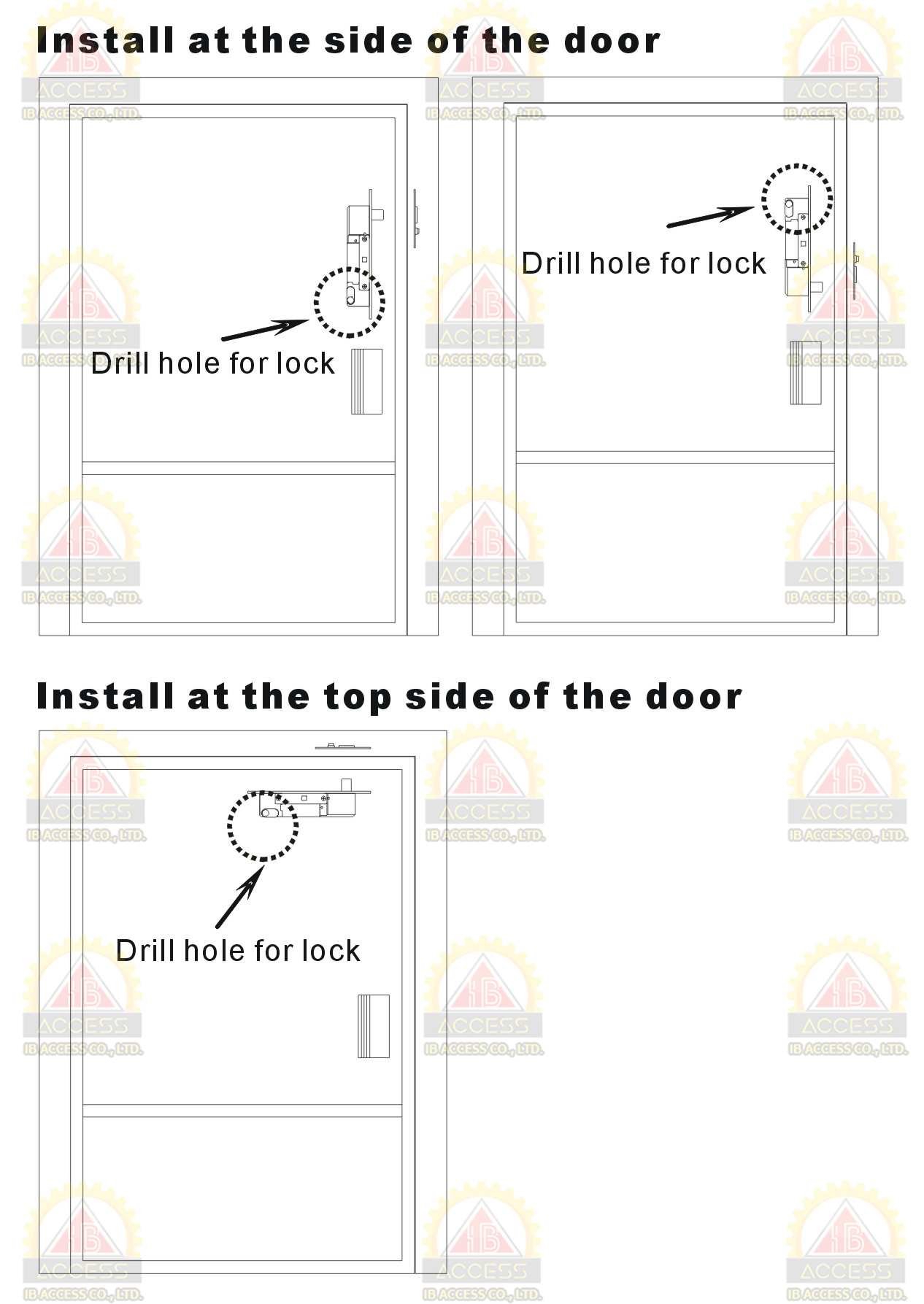 Install at the side of the door

Drill hole for lock

Drill hole for lock

Install at the top side of the door

Drill hole for lock

IB ACCESS IB ACCESS CO., LTD.