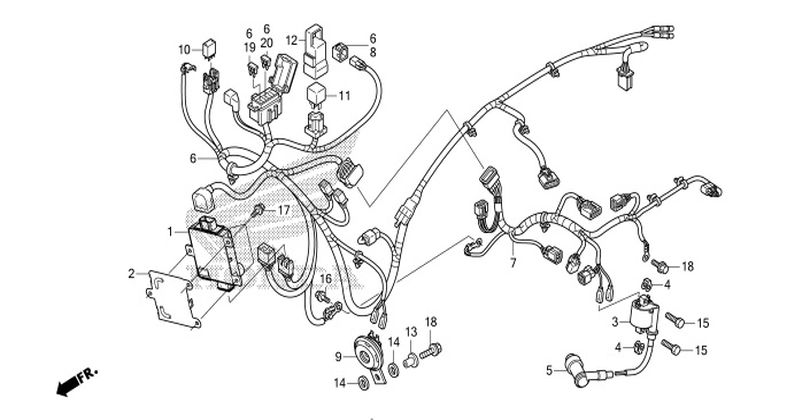 10
6
19
6
20
12
6
8
11
6
17
1
2
16
7
18
4
3
15
4
15
5
9
14
13
18
14
FR.