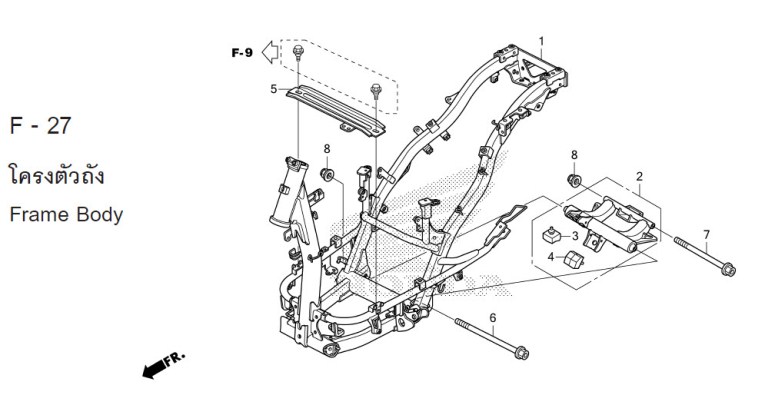 F - 27

โครงตัวถัง

Frame Body

F-9

1

5

8

8

2

3

4

7

6

FR.