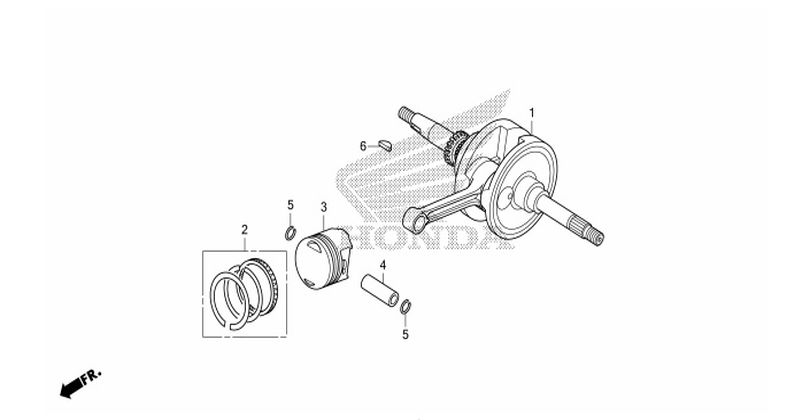 1
6
5
3
2
4
5
HONDA
FR.