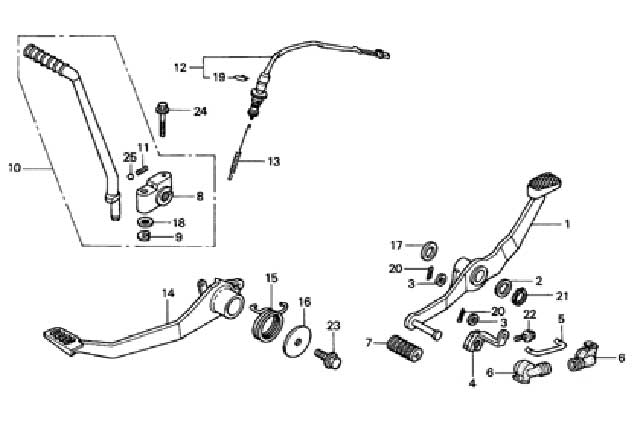 12
19
24
25
11
10
13
8
18
9
1
17
20
3
2
21
15
14
16
23
20
3
22
5
7
4
6
6